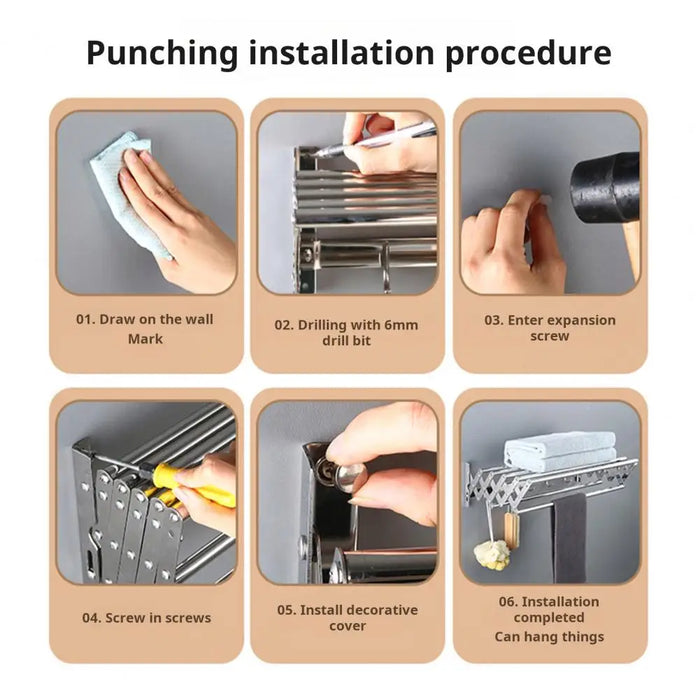 Punching installation procedure

01. Draw on the wall Mark

02. Drilling with 6mm drill bit

03. Enter expansion screw

04. Screw in screws

05. Install decorative cover

06. Installation completed
Can hang things